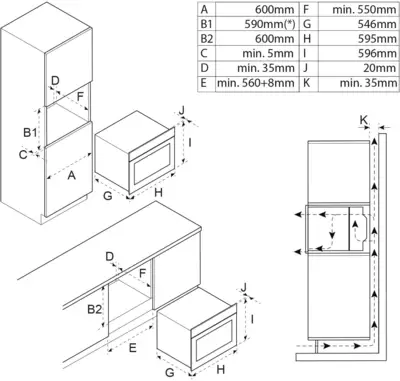 | A | 600mm | F | min. 550mm |
|---|---|---|---|
| B1 | 590mm(*) | G | 546mm |
| B2 | 600mm | H | 595mm |
| C | min. 5mm | I | 596mm |
| D | min. 35mm | J | 20mm |
| E | min. 560+8mm | K | min. 35mm |

D
F
B1
C
A
J
I
G
H
K
D
F
B2
E
J
I
G
H