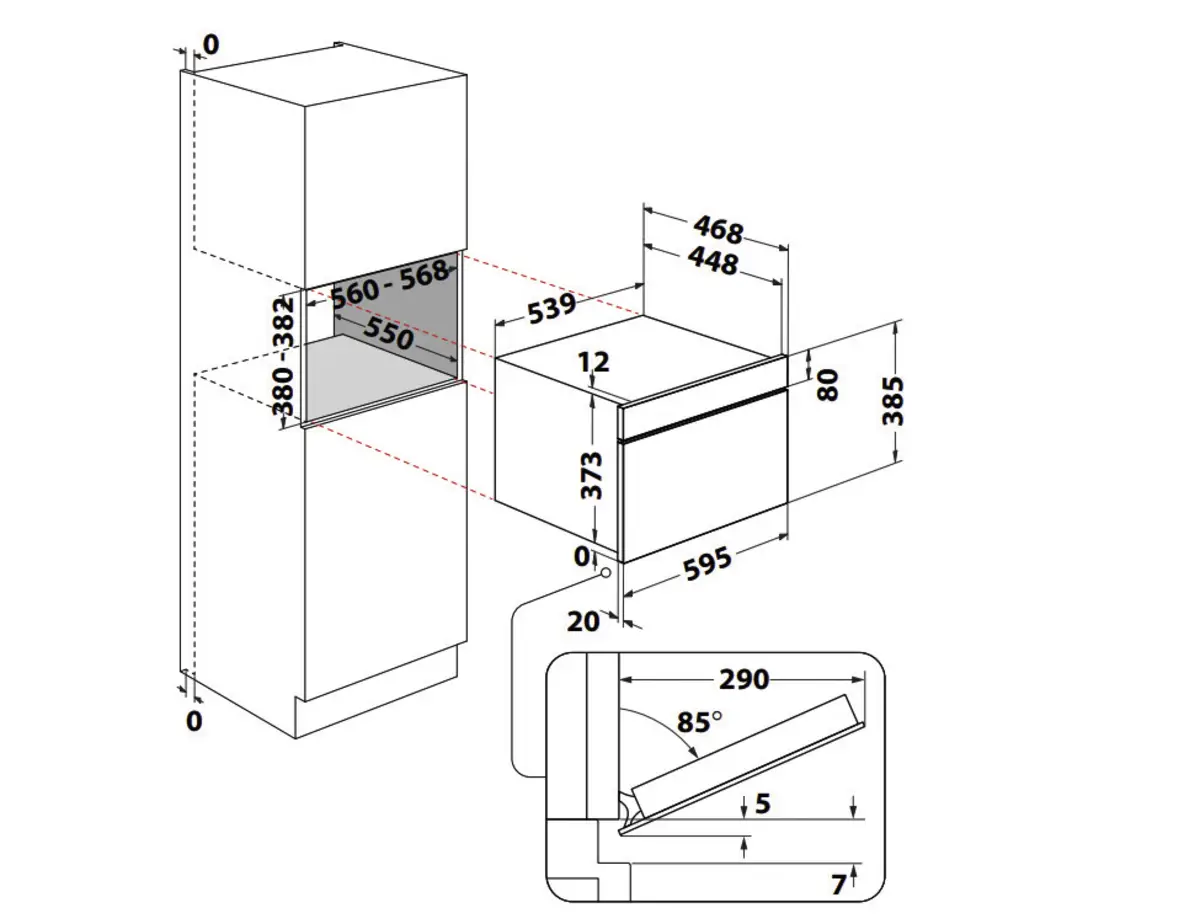 0
560 - 568
550
380 - 382
0
468
448
539
12
80
385
373
0
595
20
290
85°
5
7