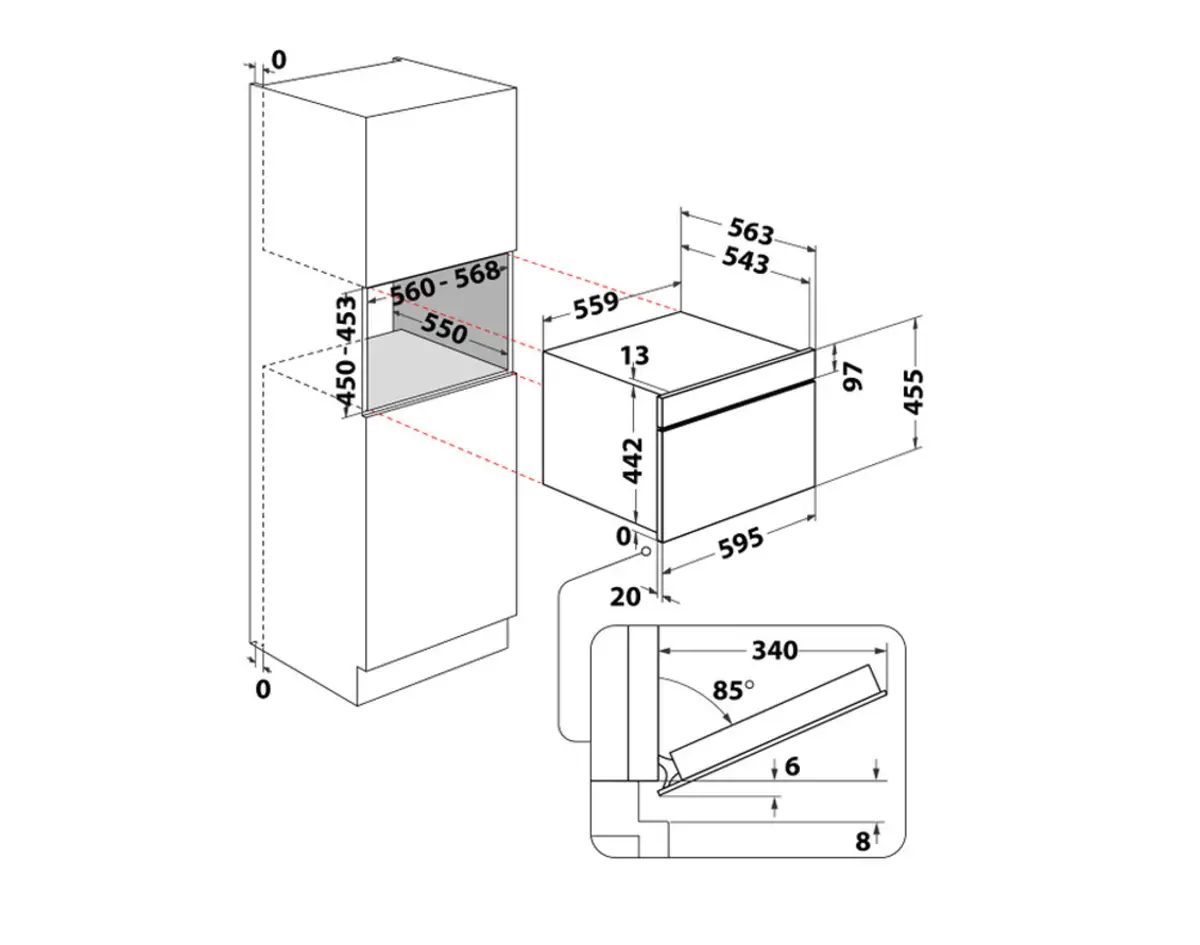 0
560 - 568
450 - 453
550
0
563
543
559
13
97
455
442
0
595
20
340
85°
6
8