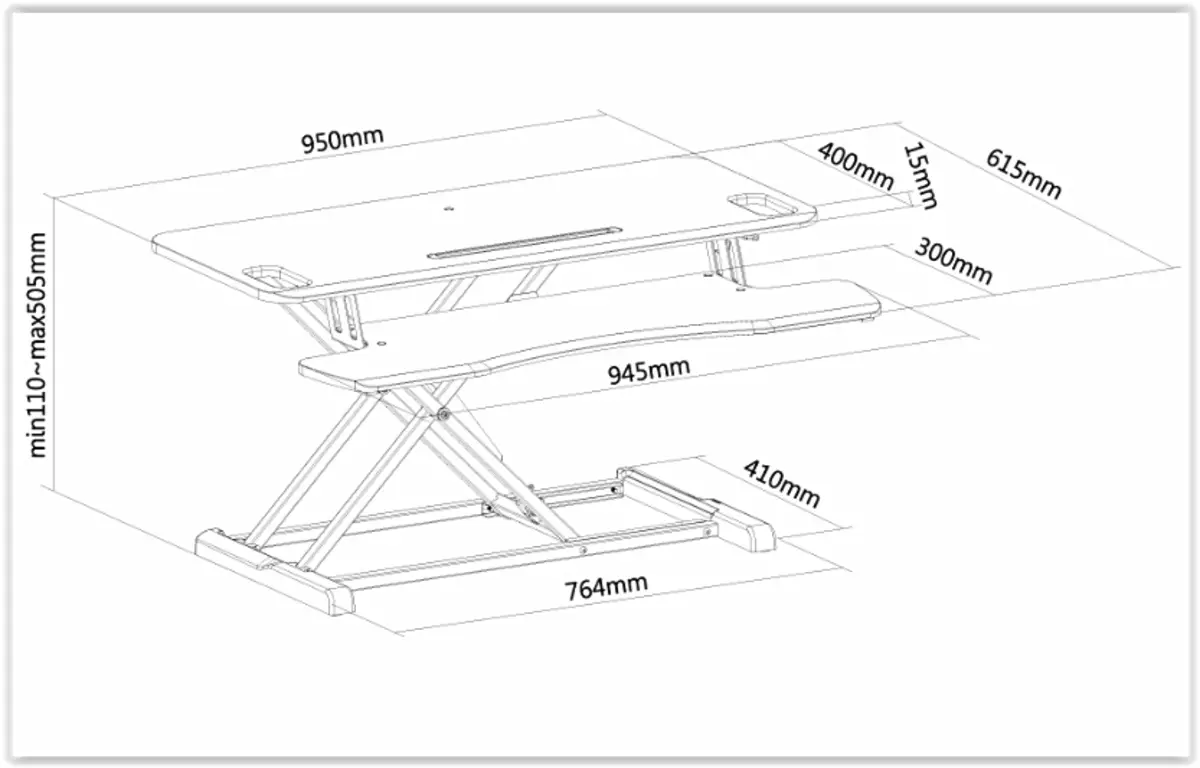 950mm
400mm
15mm
615mm
300mm
min110~max505mm
945mm
410mm
764mm