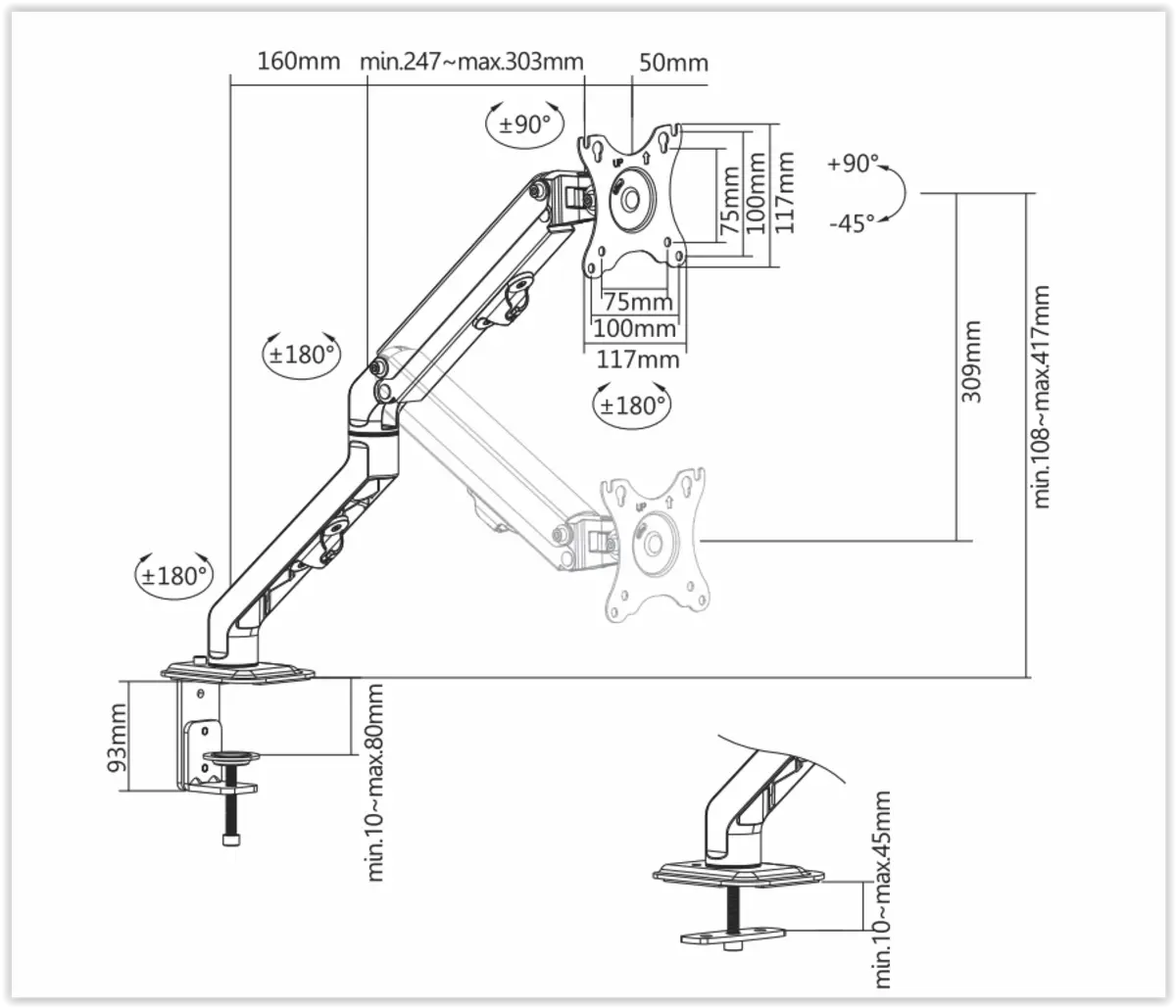 160mm
min.247~max.303mm
50mm
±90°
UP
75mm
100mm
117mm
+90°
-45°
75mm
100mm
117mm
±180°
±180°
309mm
min.108~max.417mm
UP
±180°
93mm
min.10~max.80mm
min.10~max.45mm