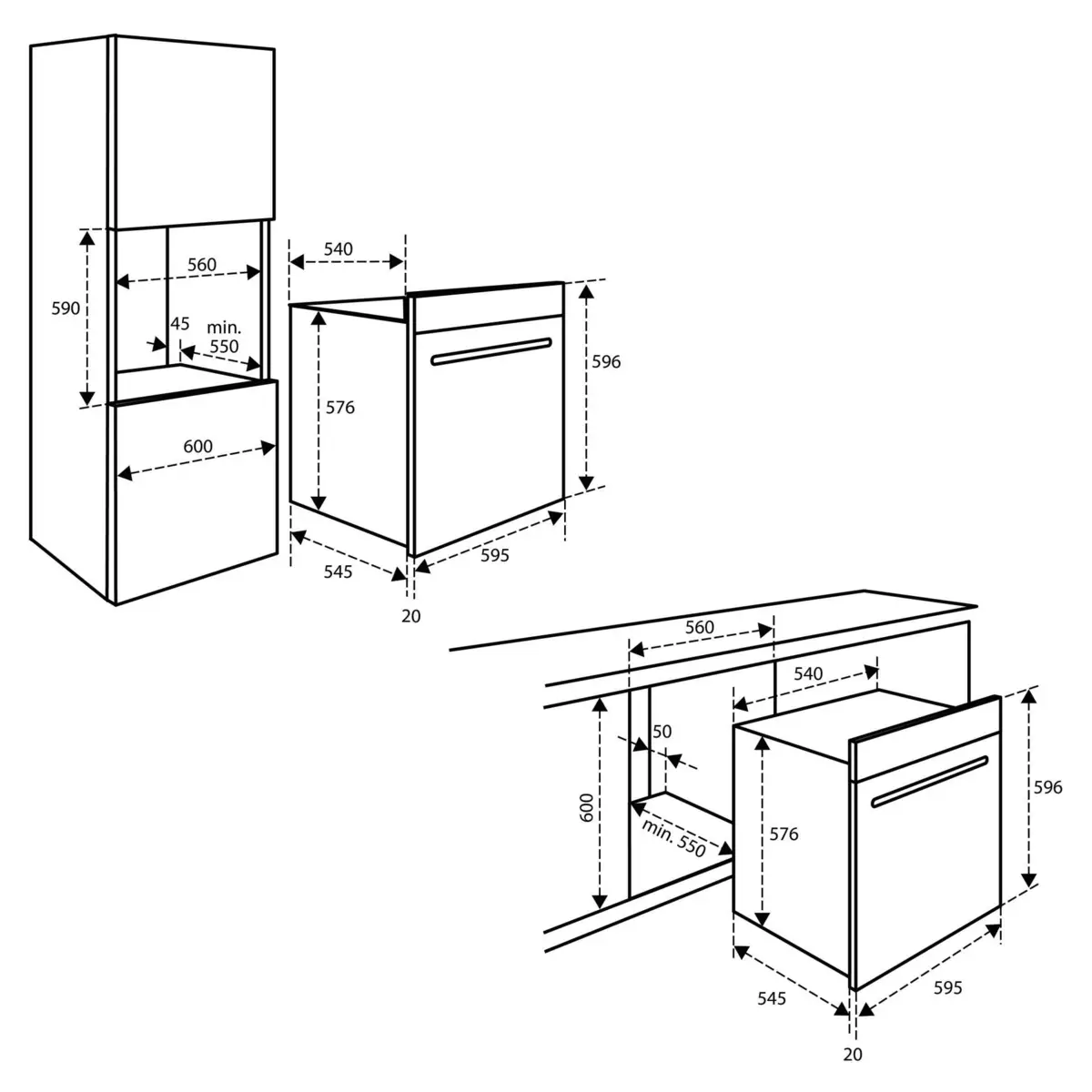 590
560
45
min.
550
600
540
576
596
545
595
20
560
540
50
600
min. 550
576
596
545
595
20