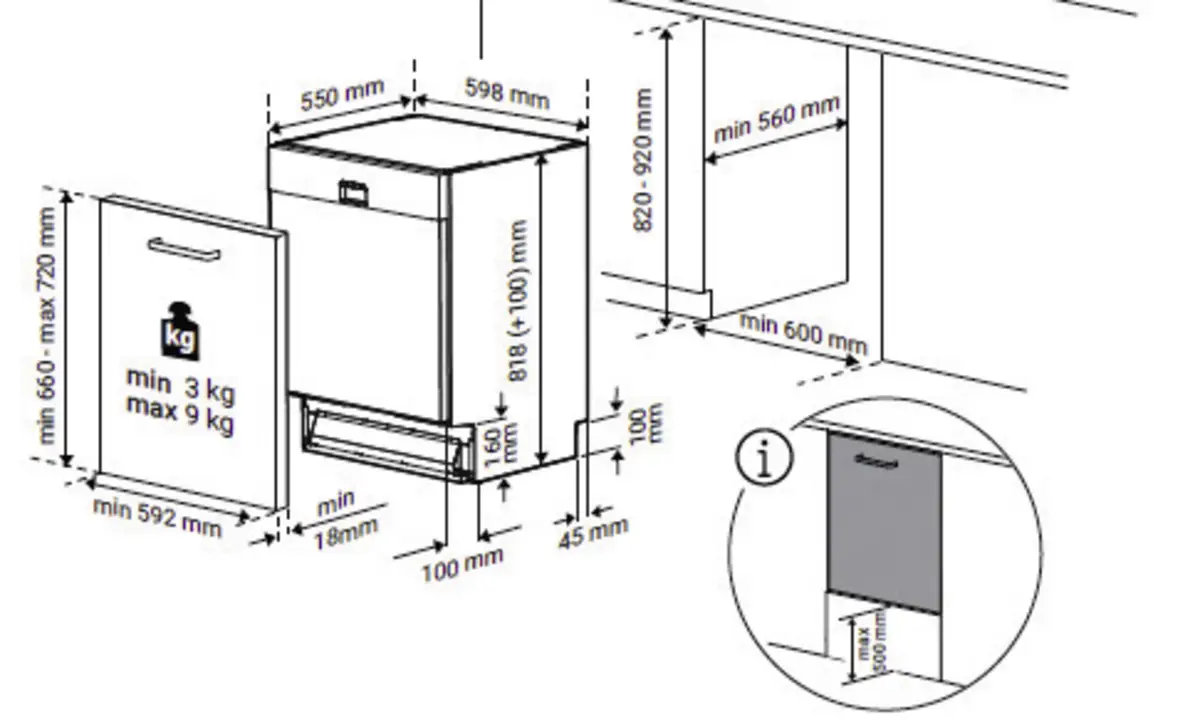 550 mm
598 mm
820 - 920 mm
min 560 mm
min 600 mm
min 660 - max 720 mm
kg
min 3 kg
max 9 kg
818 (+100) mm
160 mm
100 mm
min 592 mm
min 18mm
100 mm
45 mm
i
max 500 mm