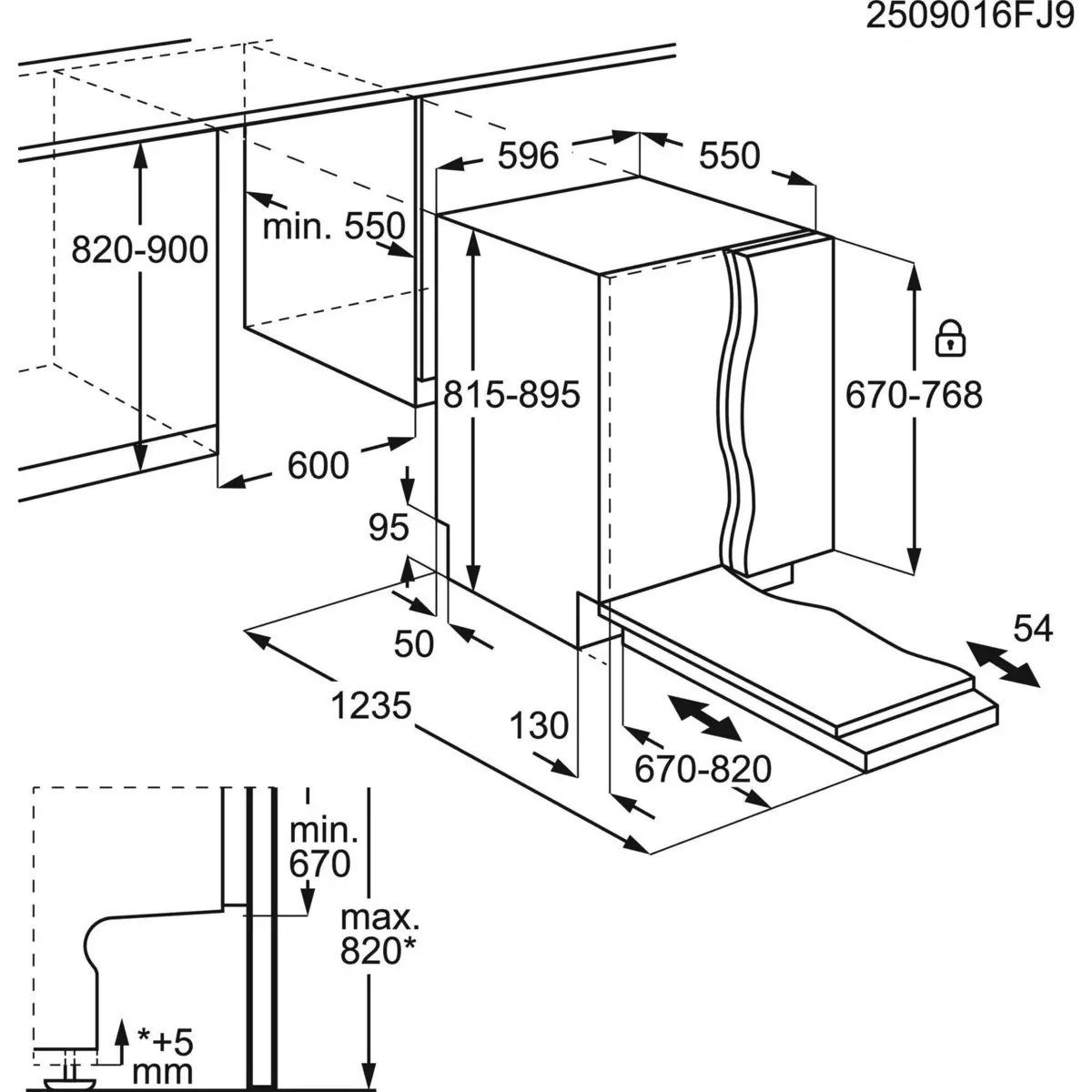 2509016FJ9

596

550

min. 550

820-900

815-895

670-768

600

95

50

54

1235

130

670-820

min.
670

max.
820*

*+5
mm