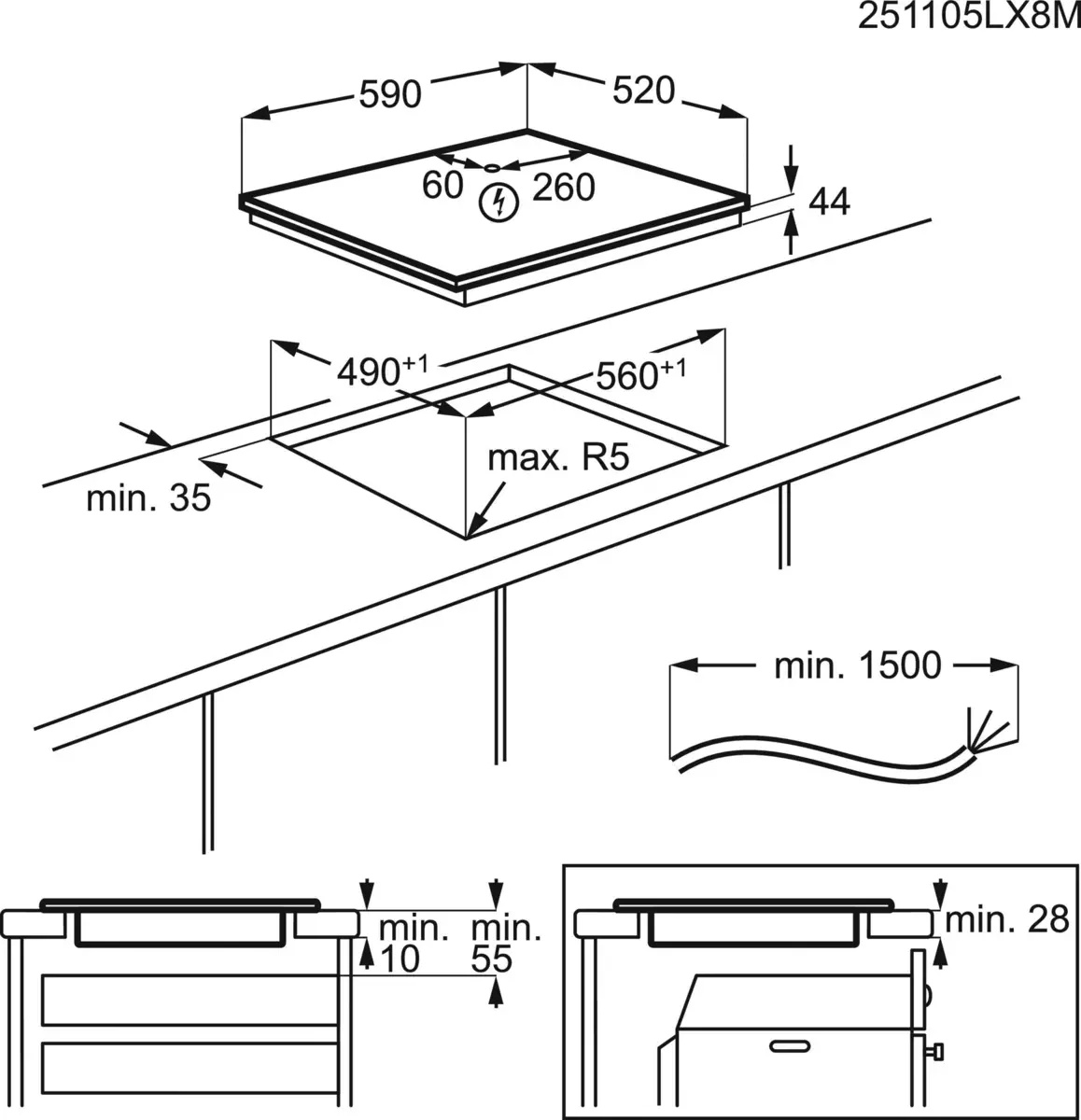 251105LX8M

590

520

60

260

44

$490^{+1}$

$560^{+1}$

max. R5

min. 35

min. 1500

min.
10

min.
55

min. 28