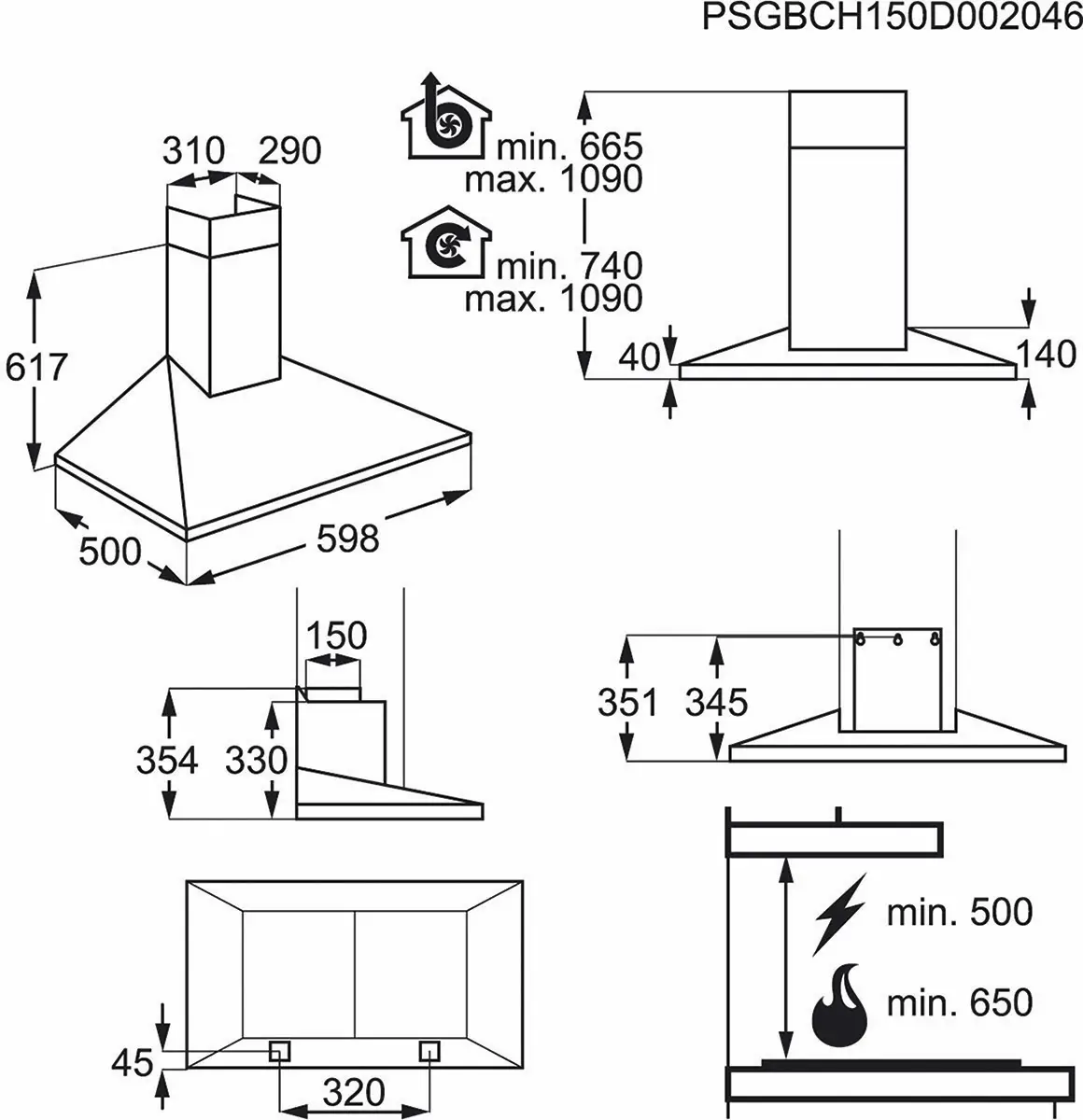 PSGBCH150D002046

310 290

617

500 598

min. 665
max. 1090

min. 740
max. 1090

40

140

150

354 330

351 345

45

320

min. 500

min. 650